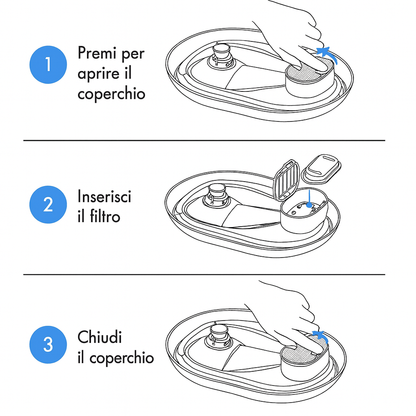 1 Premi per aprire il coperchio

2 Inserisci il filtro

3 Chiudi il coperchio