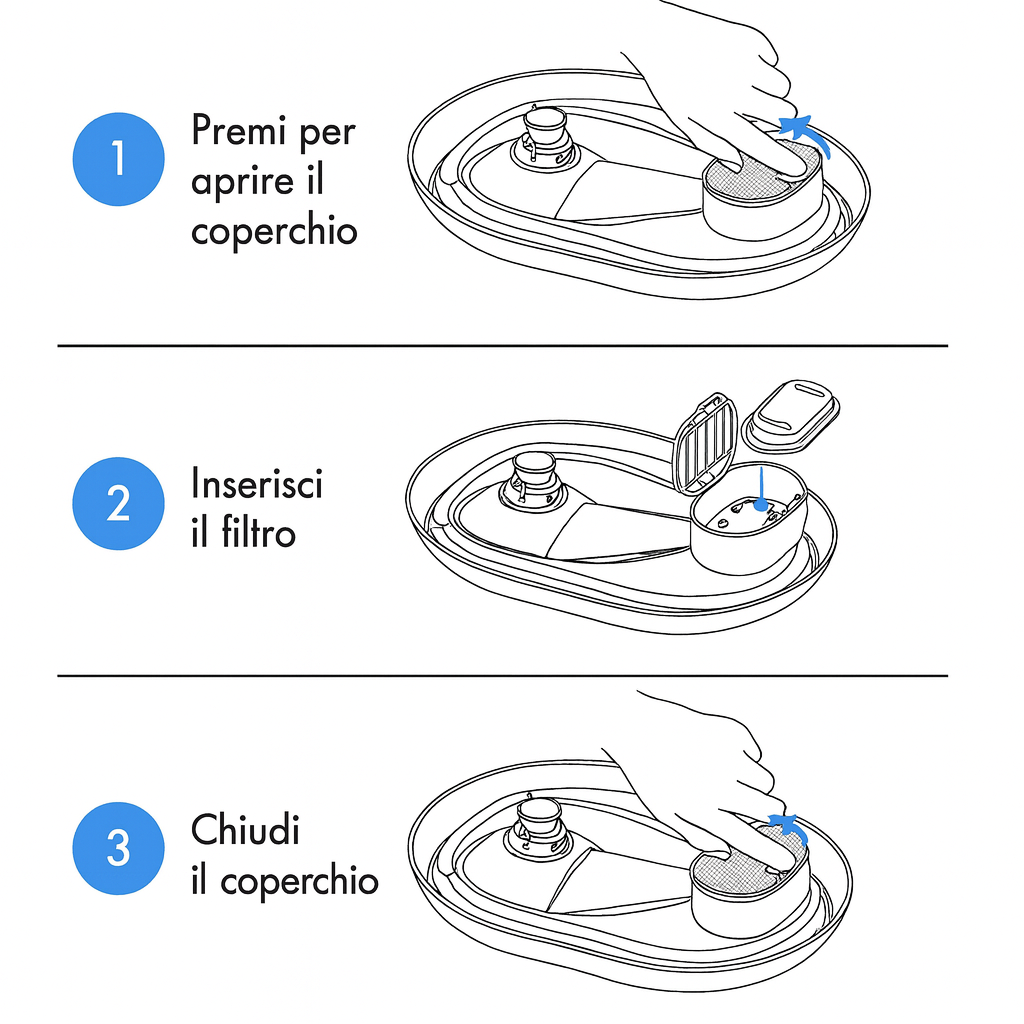 1 Premi per aprire il coperchio

2 Inserisci il filtro

3 Chiudi il coperchio